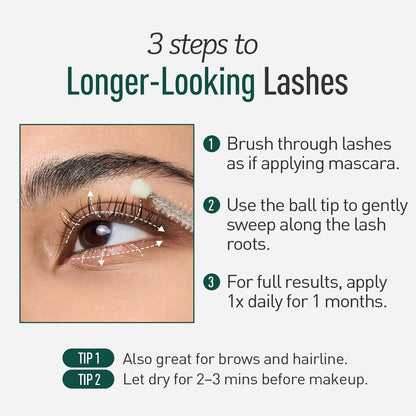 3 steps to
Longer-Looking Lashes

1 Brush through lashes as if applying mascara.

2 Use the ball tip to gently sweep along the lash roots.

3 For full results, apply 1x daily for 1 months.

TIP 1 Also great for brows and hairline.
TIP 2 Let dry for 2–3 mins before makeup.